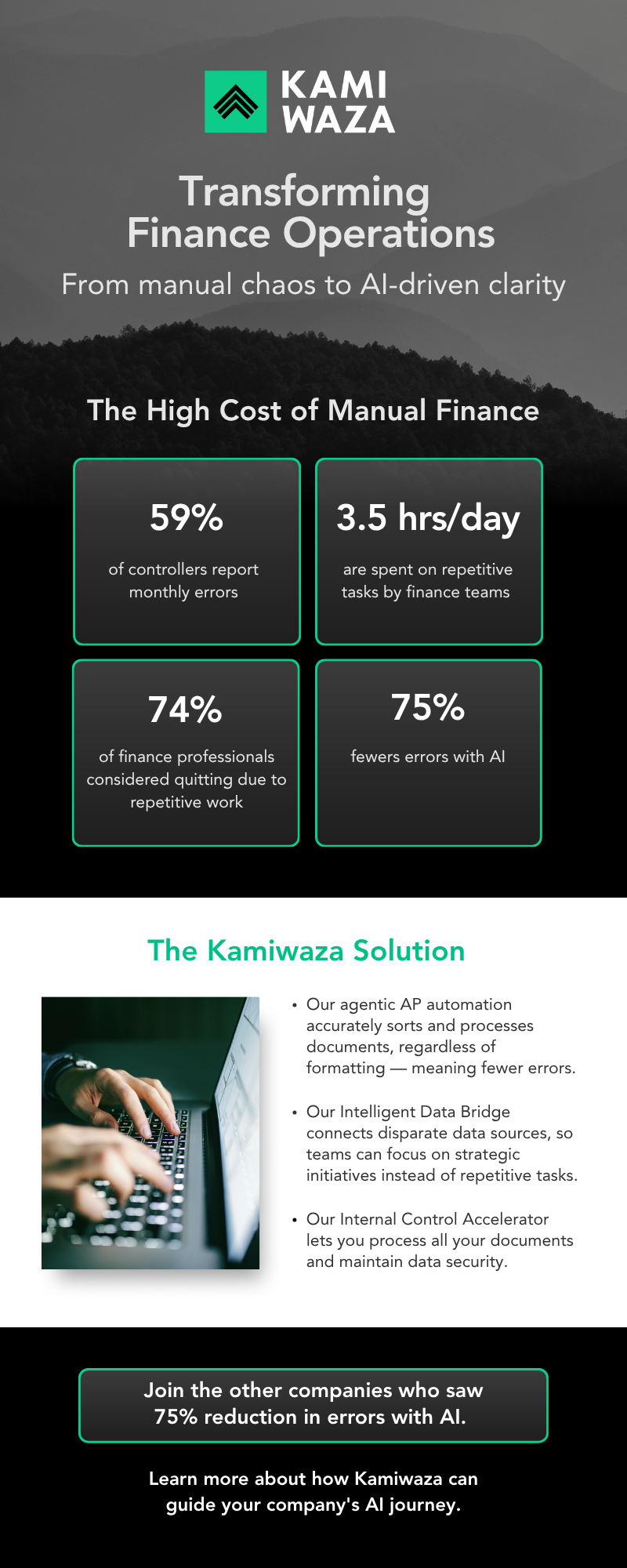 KAMI WAZA

Transforming Finance Operations

From manual chaos to AI-driven clarity

The High Cost of Manual Finance

59%

of controllers report monthly errors

3.5 hrs/day

are spent on repetitive tasks by finance teams

74%

of finance professionals considered quitting due to repetitive work

75%

fewers errors with AI

The Kamiwaza Solution

• Our agentic AP automation accurately sorts and processes documents, regardless of formatting — meaning fewer errors.

• Our Intelligent Data Bridge connects disparate data sources, so teams can focus on strategic initiatives instead of repetitive tasks.

• Our Internal Control Accelerator lets you process all your documents and maintain data security.

Join the other companies who saw 75% reduction in errors with AI.

Learn more about how Kamiwaza can guide your company's AI journey.