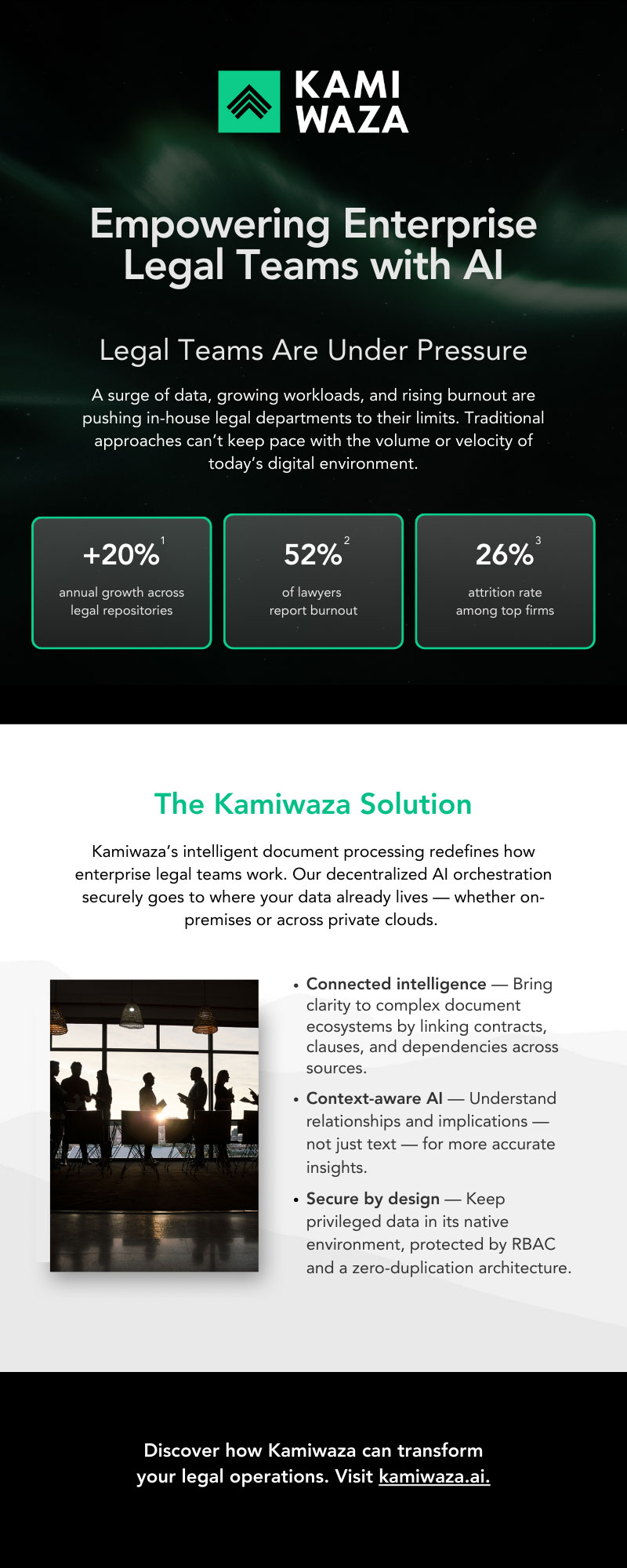 KAMI WAZA

Empowering Enterprise Legal Teams with AI

Legal Teams Are Under Pressure

A surge of data, growing workloads, and rising burnout are pushing in-house legal departments to their limits. Traditional approaches can't keep pace with the volume or velocity of today's digital environment.

+20%$^1$
annual growth across legal repositories

52%$^2$
of lawyers report burnout

26%$^3$
attrition rate among top firms

The Kamiwaza Solution

Kamiwaza's intelligent document processing redefines how enterprise legal teams work. Our decentralized AI orchestration securely goes to where your data already lives — whether on-premises or across private clouds.

• Connected intelligence — Bring clarity to complex document ecosystems by linking contracts, clauses, and dependencies across sources.

• Context-aware AI — Understand relationships and implications — not just text — for more accurate insights.

• Secure by design — Keep privileged data in its native environment, protected by RBAC and a zero-duplication architecture.

Discover how Kamiwaza can transform your legal operations. Visit kamiwaza.ai.